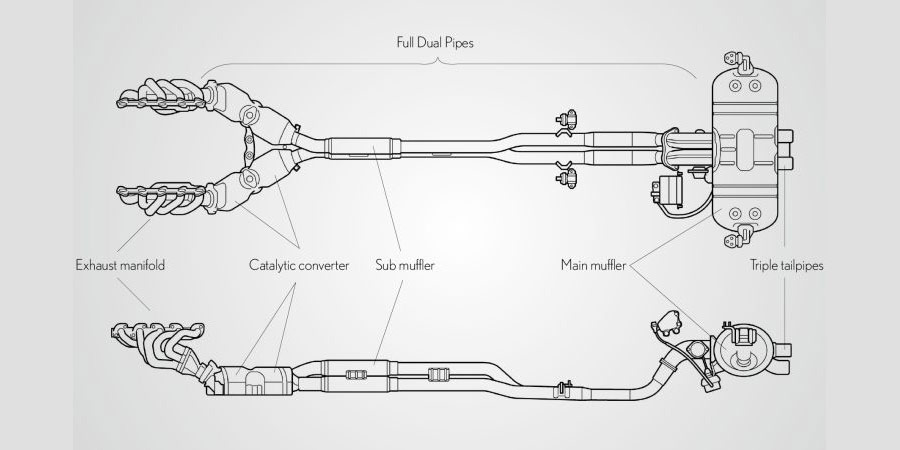 Full Dual Pipes

Exhaust manifold

Catalytic converter

Sub muffler

Main muffler

Triple tailpipes