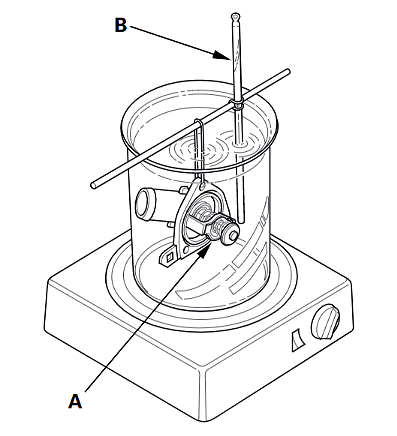 B

A