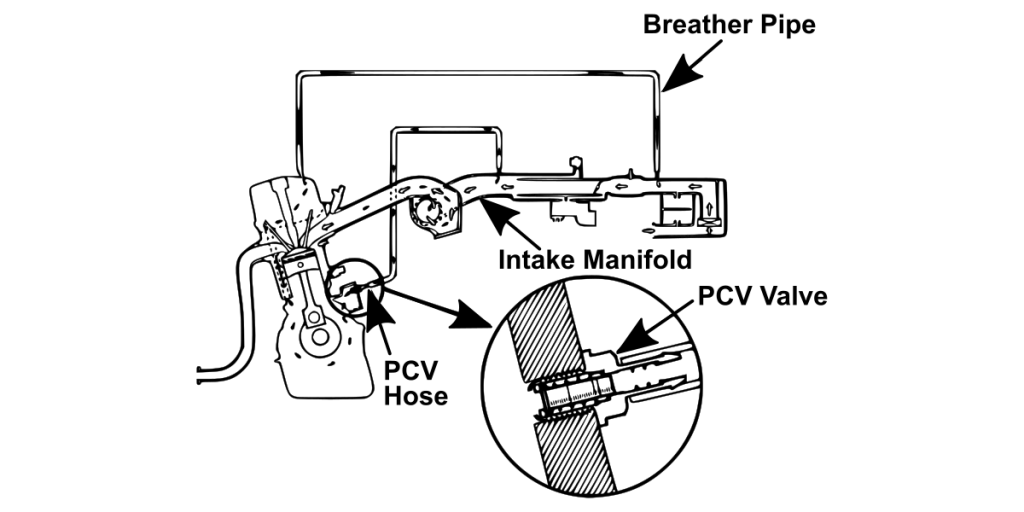 Breather Pipe

Intake Manifold

PCV Valve

PCV Hose